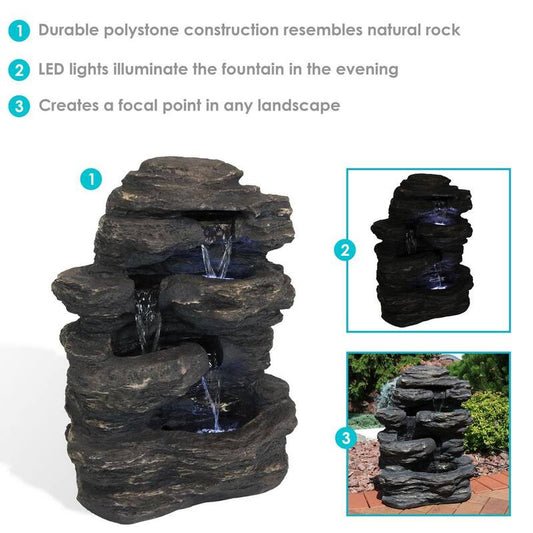 1 Durable polystone construction resembles natural rock

2 LED lights illuminate the fountain in the evening

3 Creates a focal point in any landscape

1

2

3